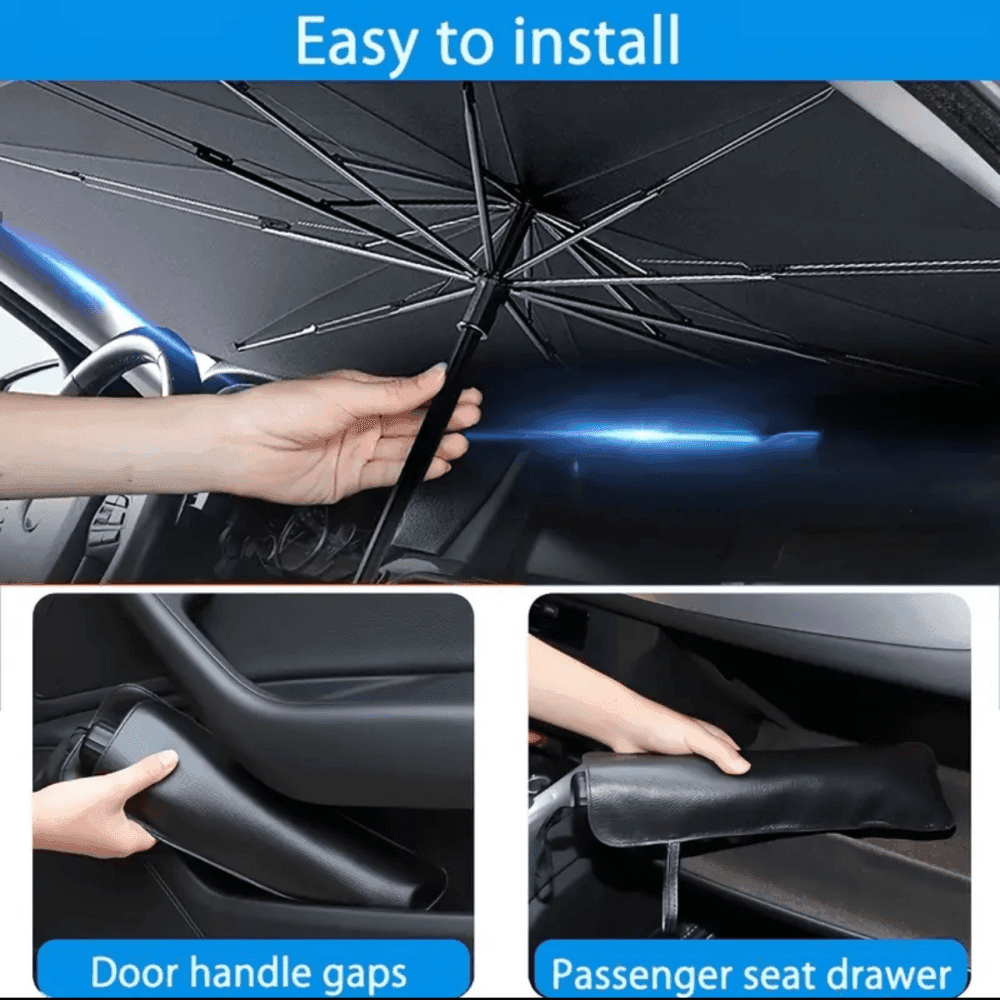 Easy to install

Door handle gaps

Passenger seat drawer